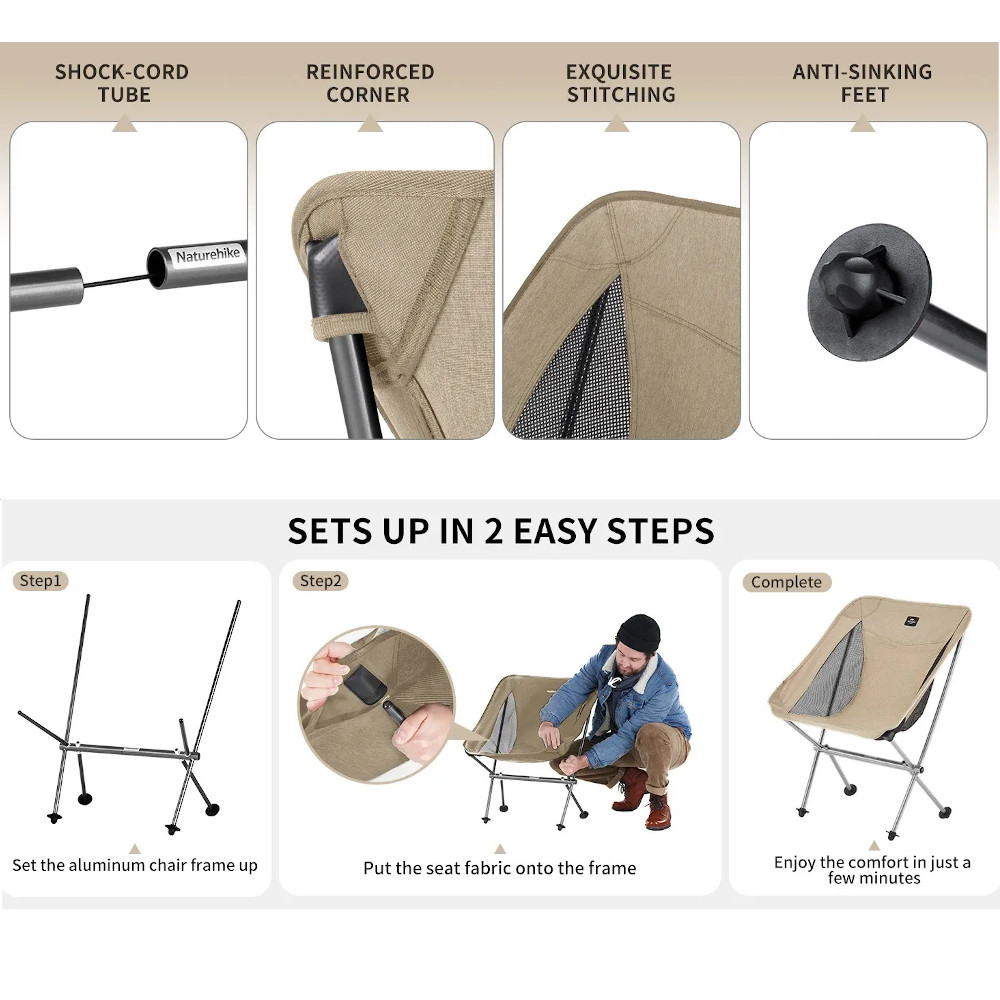 SHOCK-CORD TUBE

REINFORCED CORNER

EXQUISITE STITCHING

ANTI-SINKING FEET

Naturehike

SETS UP IN 2 EASY STEPS

Step1

Set the aluminum chair frame up

Step2

Put the seat fabric onto the frame

Complete

Enjoy the comfort in just a few minutes