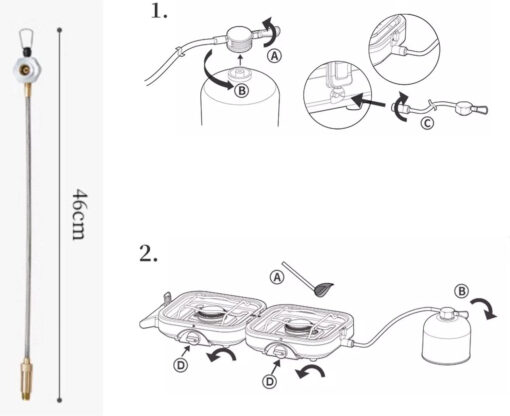 46cm

1.

A

B

C

2.

A

B

D

D